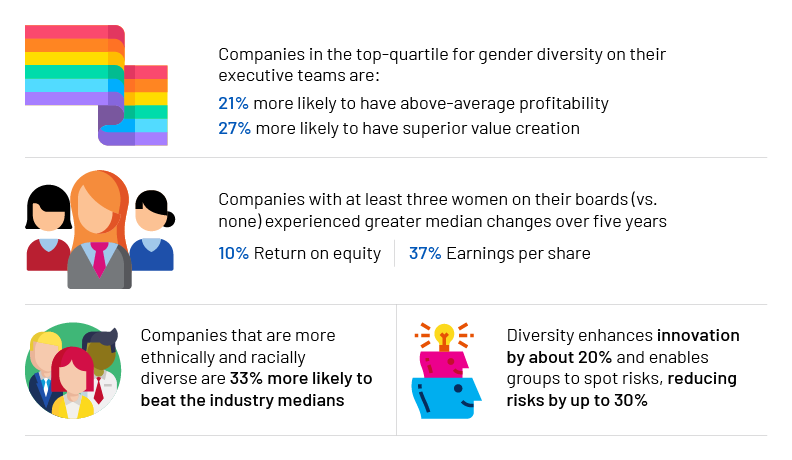 Companies in the top-quartile for gender diversity on their executive teams are:

21% more likely to have above-average profitability

27% more likely to have superior value creation

Companies with at least three women on their boards (vs. none) experienced greater median changes over five years

10% Return on equity

37% Earnings per share

Companies that are more ethnically and racially diverse are 33% more likely to beat the industry medians

Diversity enhances innovation by about 20% and enables groups to spot risks, reducing risks by up to 30%