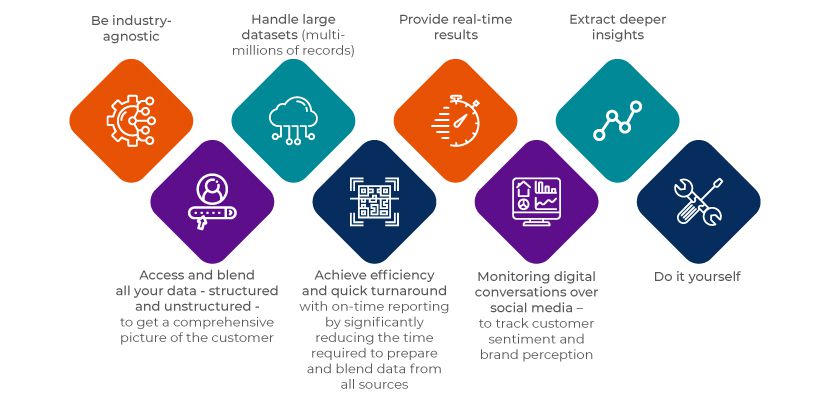 Be industry-agnostic

Handle large datasets (multi-millions of records)

Provide real-time results

Extract deeper insights

Access and blend all your data - structured and unstructured - to get a comprehensive picture of the customer

Achieve efficiency and quick turnaround with on-time reporting by significantly reducing the time required to prepare and blend data from all sources

Monitoring digital conversations over social media – to track customer sentiment and brand perception

Do it yourself