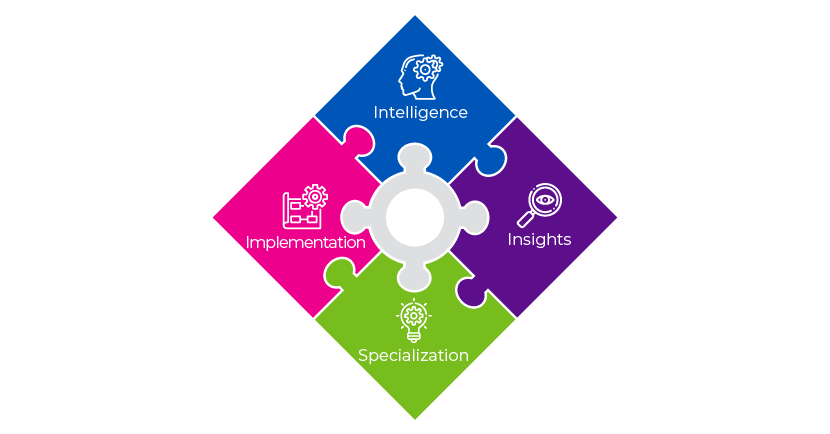 Intelligence

Implementation

Insights

Specialization