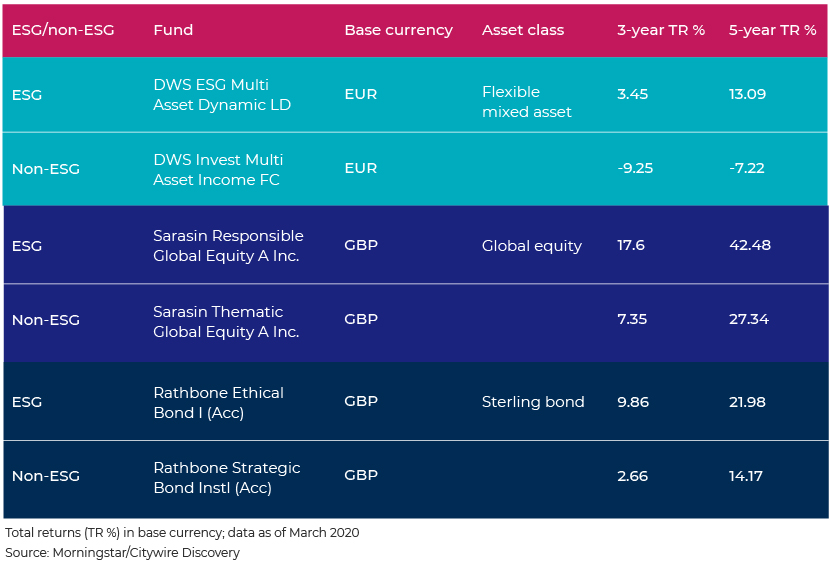 | ESG/non-ESG | Fund | Base currency | Asset class | 3-year TR % | 5-year TR % |
|---|---|---|---|---|---|
| ESG | DWS ESG Multi Asset Dynamic LD | EUR | Flexible mixed asset | 3.45 | 13.09 |
| Non-ESG | DWS Invest Multi Asset Income FC | EUR | | -9.25 | -7.22 |
| ESG | Sarasin Responsible Global Equity A Inc. | GBP | Global equity | 17.6 | 42.48 |
| Non-ESG | Sarasin Thematic Global Equity A Inc. | GBP | | 7.35 | 27.34 |
| ESG | Rathbone Ethical Bond I (Acc) | GBP | Sterling bond | 9.86 | 21.98 |
| Non-ESG | Rathbone Strategic Bond Instl (Acc) | GBP | | 2.66 | 14.17 |

Total returns (TR %) in base currency; data as of March 2020
Source: Morningstar/Citywire Discovery