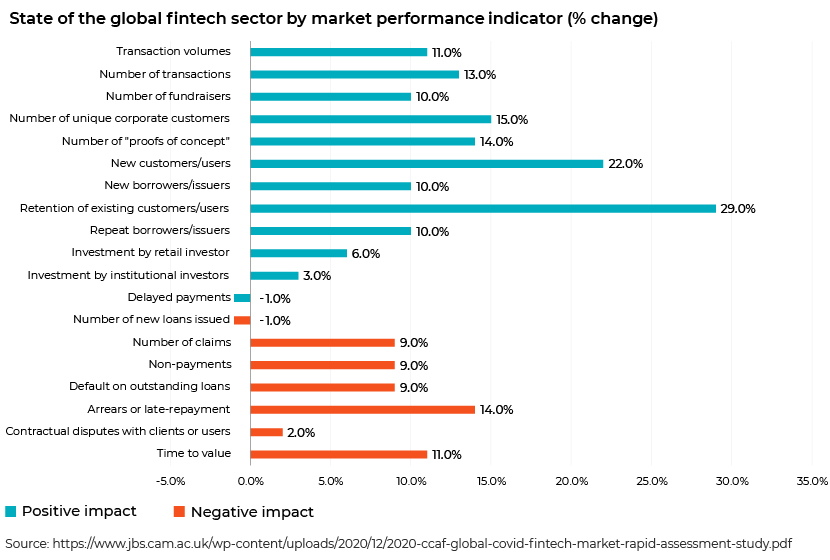 State of the global fintech sector by market performance indicator (% change)

Transaction volumes 11.0%
Number of transactions 13.0%
Number of fundraisers 10.0%
Number of unique corporate customers 15.0%
Number of "proofs of concept" 14.0%
New customers/users 22.0%
New borrowers/issuers 10.0%
Retention of existing customers/users 29.0%
Repeat borrowers/issuers 10.0%
Investment by retail investor 6.0%
Investment by institutional investors 3.0%
Delayed payments -1.0%
Number of new loans issued -1.0%
Number of claims 9.0%
Non-payments 9.0%
Default on outstanding loans 9.0%
Arrears or late-repayment 14.0%
Contractual disputes with clients or users 2.0%
Time to value 11.0%

-5.0% 0.0% 5.0% 10.0% 15.0% 20.0% 25.0% 30.0% 35.0%

Positive impact Negative impact

Source: https://www.jbs.cam.ac.uk/wp-content/uploads/2020/12/2020-ccaf-global-covid-fintech-market-rapid-assessment-study.pdf